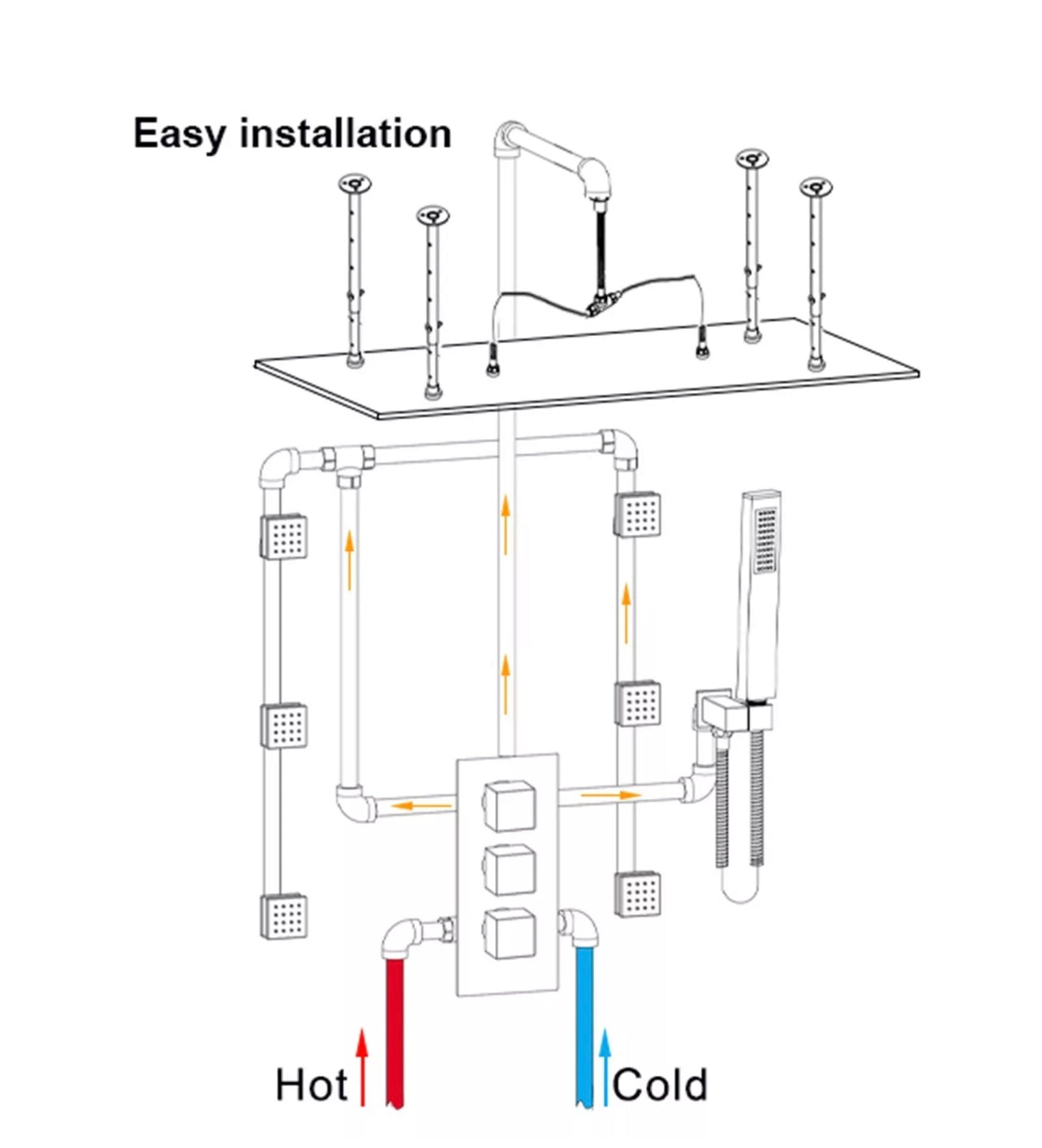 Easy installation

Hot

Cold