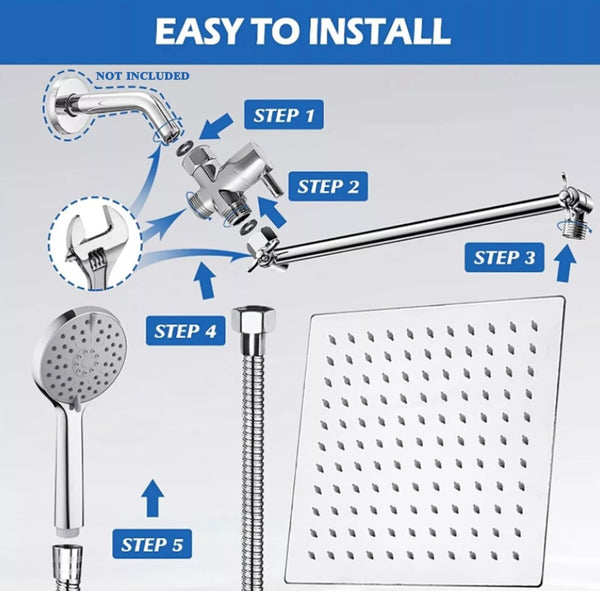 EASY TO INSTALL

NOT INCLUDED

STEP 1

STEP 2

STEP 3

STEP 4

STEP 5