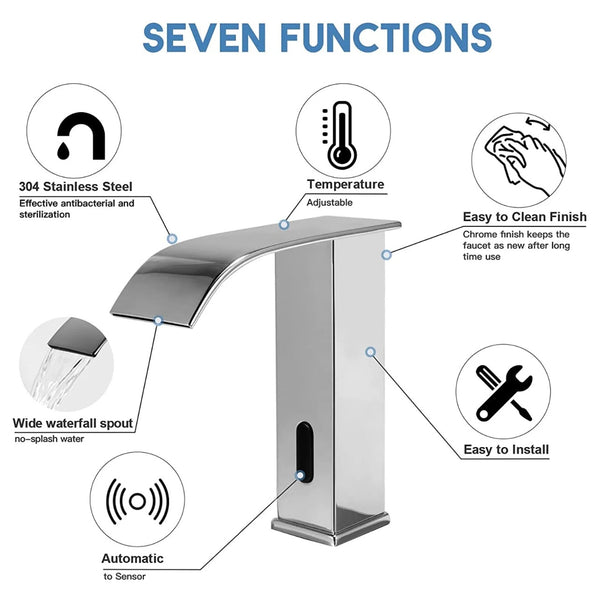 SEVEN FUNCTIONS

304 Stainless Steel
Effective antibacterial and sterilization

Temperature
Adjustable

Easy to Clean Finish
Chrome finish keeps the faucet as new after long time use

Wide waterfall spout
no-splash water

Easy to Install

Automatic
to Sensor