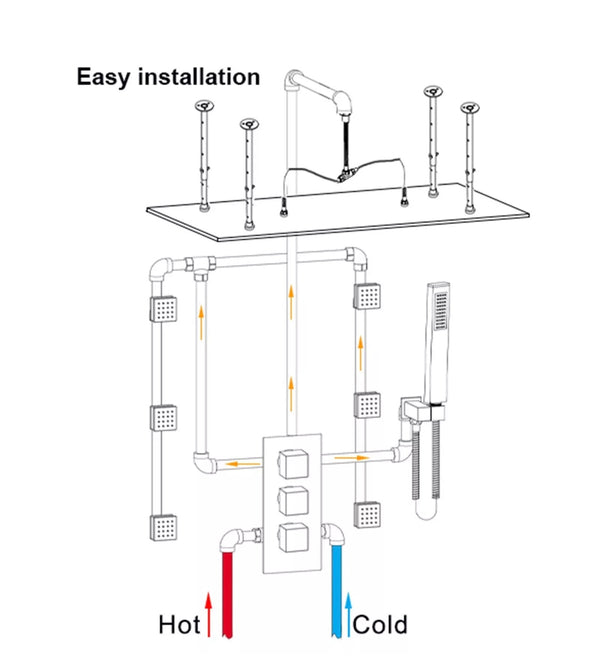 Easy installation

Hot

Cold