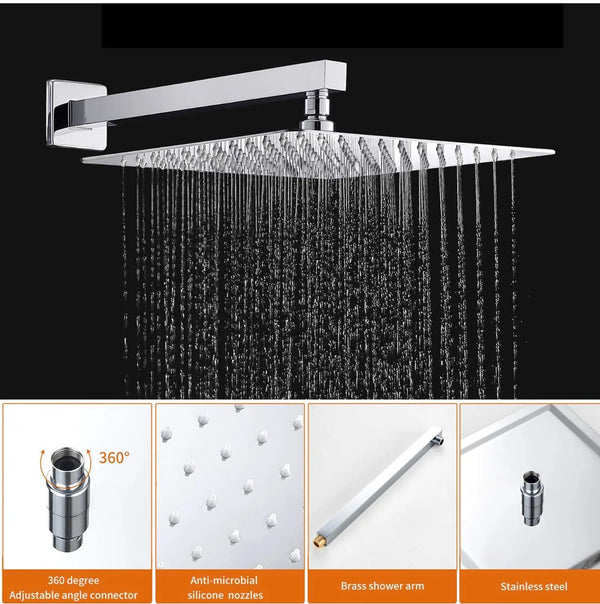 360°

360 degree
Adjustable angle connector

Anti-microbial
silicone nozzles

Brass shower arm

Stainless steel