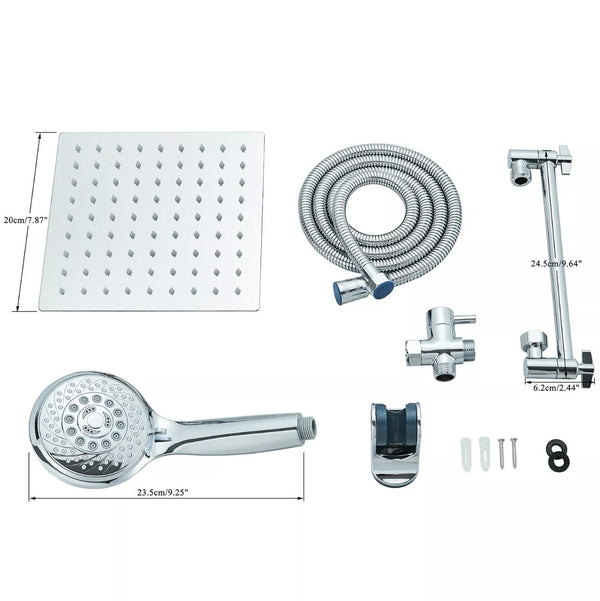 20cm/7.87"

24.5cm/9.64"

6.2cm/2.44"

23.5cm/9.25"